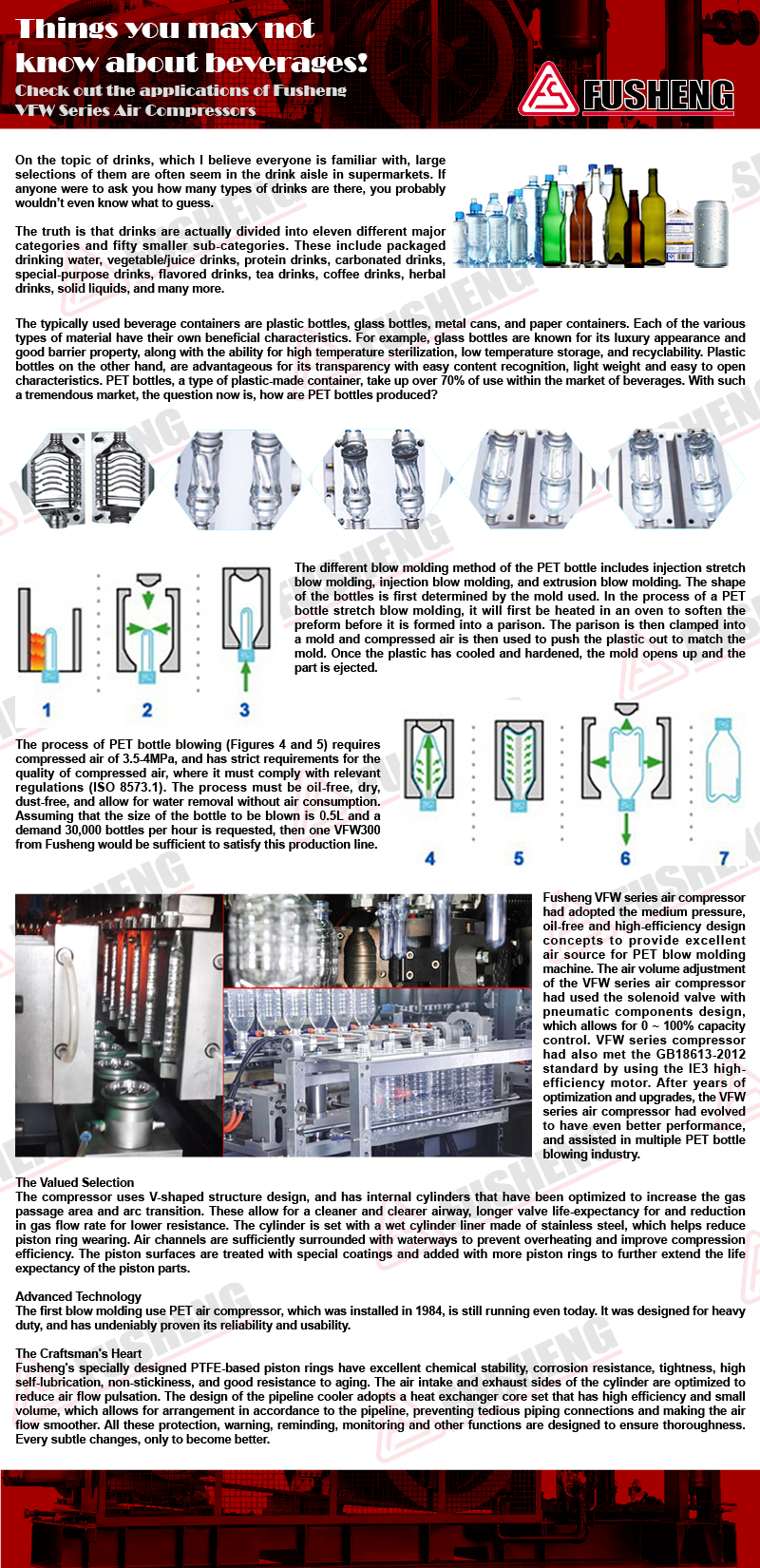 Things you may not know about beverages!

Check out the applications of Fusheng VFW Series Air Compressors

FUSHENG

On the topic of drinks, which I believe everyone is familiar with, large selections of them are often seem in the drink aisle in supermarkets. If anyone were to ask you how many types of drinks are there, you probably wouldn't even know what to guess.

The truth is that drinks are actually divided into eleven different major categories and fifty smaller sub-categories. These include packaged drinking water, vegetable/juice drinks, protein drinks, carbonated drinks, special-purpose drinks, flavored drinks, tea drinks, coffee drinks, herbal drinks, solid liquids, and many more.

The typically used beverage containers are plastic bottles, glass bottles, metal cans, and paper containers. Each of the various types of material have their own beneficial characteristics. For example, glass bottles are known for its luxury appearance and good barrier property, along with the ability for high temperature sterilization, low temperature storage, and recyclability. Plastic bottles on the other hand, are advantageous for its transparency with easy content recognition, light weight and easy to open characteristics. PET bottles, a type of plastic-made container, take up over 70% of use within the market of beverages. With such a tremendous market, the question now is, how are PET bottles produced?

1 2 3

The different blow molding method of the PET bottle includes injection stretch blow molding, injection blow molding, and extrusion blow molding. The shape of the bottles is first determined by the mold used. In the process of a PET bottle stretch blow molding, it will first be heated in an oven to soften the preform before it is formed into a parison. The parison is then clamped into a mold and compressed air is then used to push the plastic out to match the mold. Once the plastic has cooled and hardened, the mold opens up and the part is ejected.

The process of PET bottle blowing (Figures 4 and 5) requires compressed air of 3.5-4MPa, and has strict requirements for the quality of compressed air, where it must comply with relevant regulations (ISO 8573.1). The process must be oil-free, dry, dust-free, and allow for water removal without air consumption. Assuming that the size of the bottle to be blown is 0.5L and a demand 30,000 bottles per hour is requested, then one VFW300 from Fusheng would be sufficient to satisfy this production line.

4 5 6 7

Fusheng VFW series air compressor had adopted the medium pressure, oil-free and high-efficiency design concepts to provide excellent air source for PET blow molding machine. The air volume adjustment of the VFW series air compressor had used the solenoid valve with pneumatic components design, which allows for 0 ~ 100% capacity control. VFW series compressor had also met the GB18613-2012 standard by using the IE3 high-efficiency motor. After years of optimization and upgrades, the VFW series air compressor had evolved to have even better performance, and assisted in multiple PET bottle blowing industry.

The Valued Selection
The compressor uses V-shaped structure design, and has internal cylinders that have been optimized to increase the gas passage area and arc transition. These allow for a cleaner and clearer airway, longer valve life-expectancy for and reduction in gas flow rate for lower resistance. The cylinder is set with a wet cylinder liner made of stainless steel, which helps reduce piston ring wearing. Air channels are sufficiently surrounded with waterways to prevent overheating and improve compression efficiency. The piston surfaces are treated with special coatings and added with more piston rings to further extend the life expectancy of the piston parts.

Advanced Technology
The first blow molding use PET air compressor, which was installed in 1984, is still running even today. It was designed for heavy duty, and has undeniably proven its reliability and usability.

The Craftsman's Heart
Fusheng's specially designed PTFE-based piston rings have excellent chemical stability, corrosion resistance, tightness, high self-lubrication, non-stickiness, and good resistance to aging. The air intake and exhaust sides of the cylinder are optimized to reduce air flow pulsation. The design of the pipeline cooler adopts a heat exchanger core set that has high efficiency and small volume, which allows for arrangement in accordance to the pipeline, preventing tedious piping connections and making the air flow smoother. All these protection, warning, reminding, monitoring and other functions are designed to ensure thoroughness. Every subtle changes, only to become better.